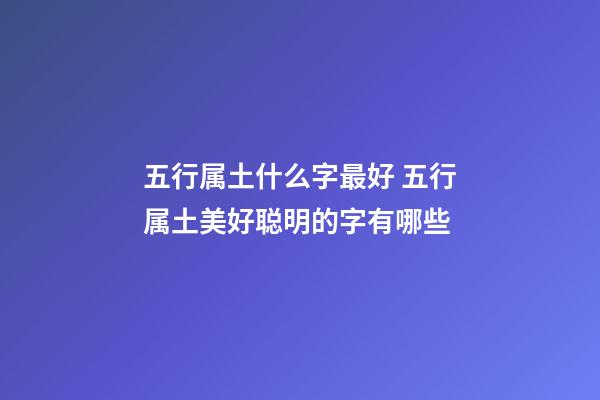 五行属土什么字最好 五行属土美好聪明的字有哪些